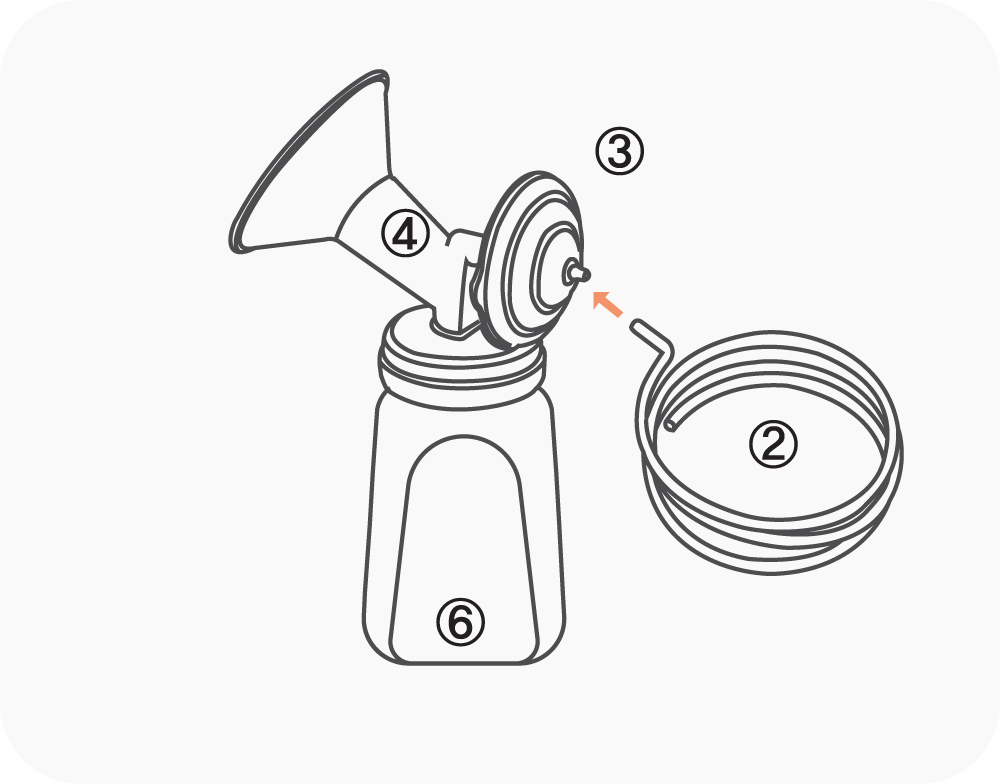 ③
④
②
⑥